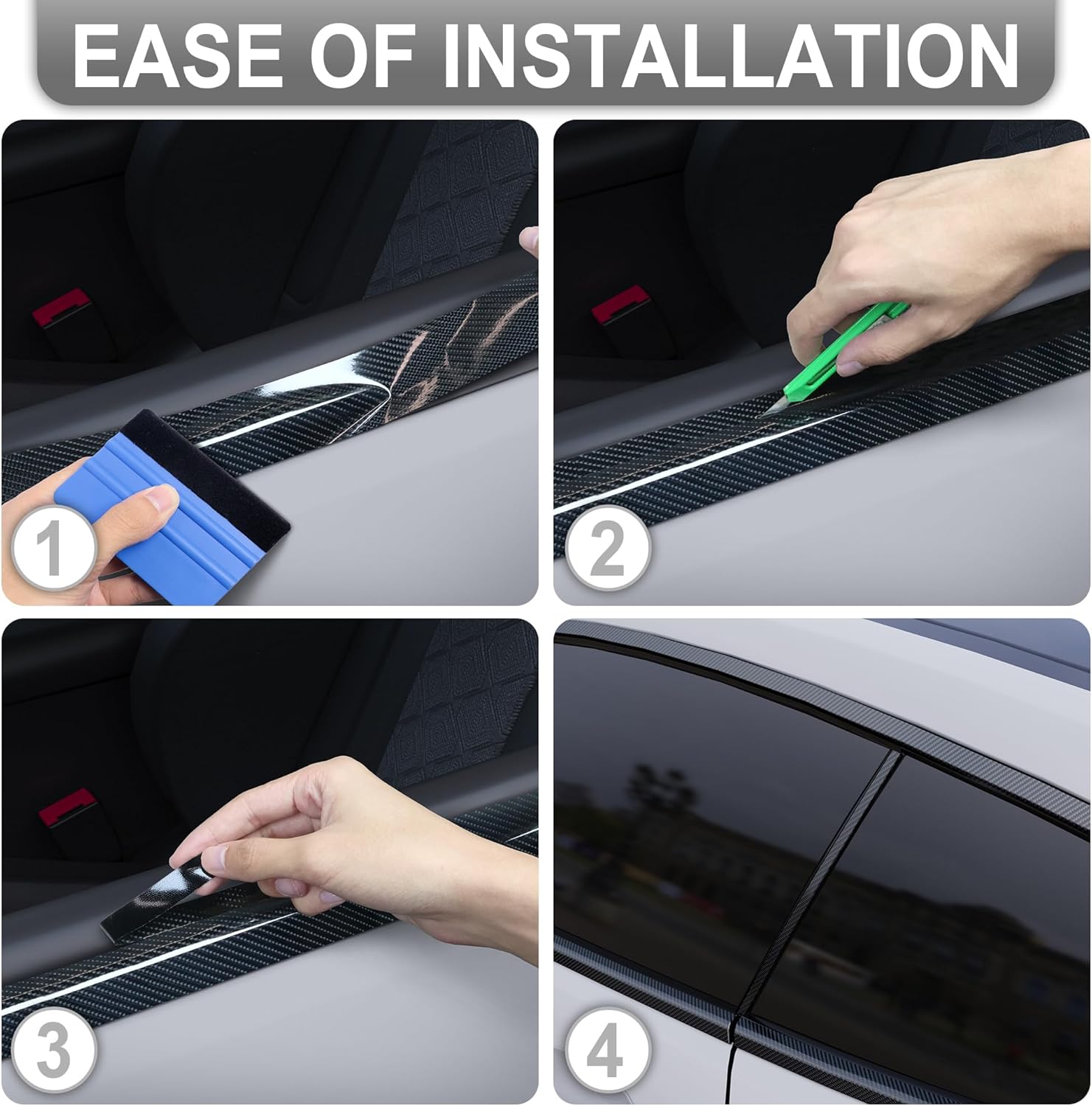 EASE OF INSTALLATION

1

2

3

4