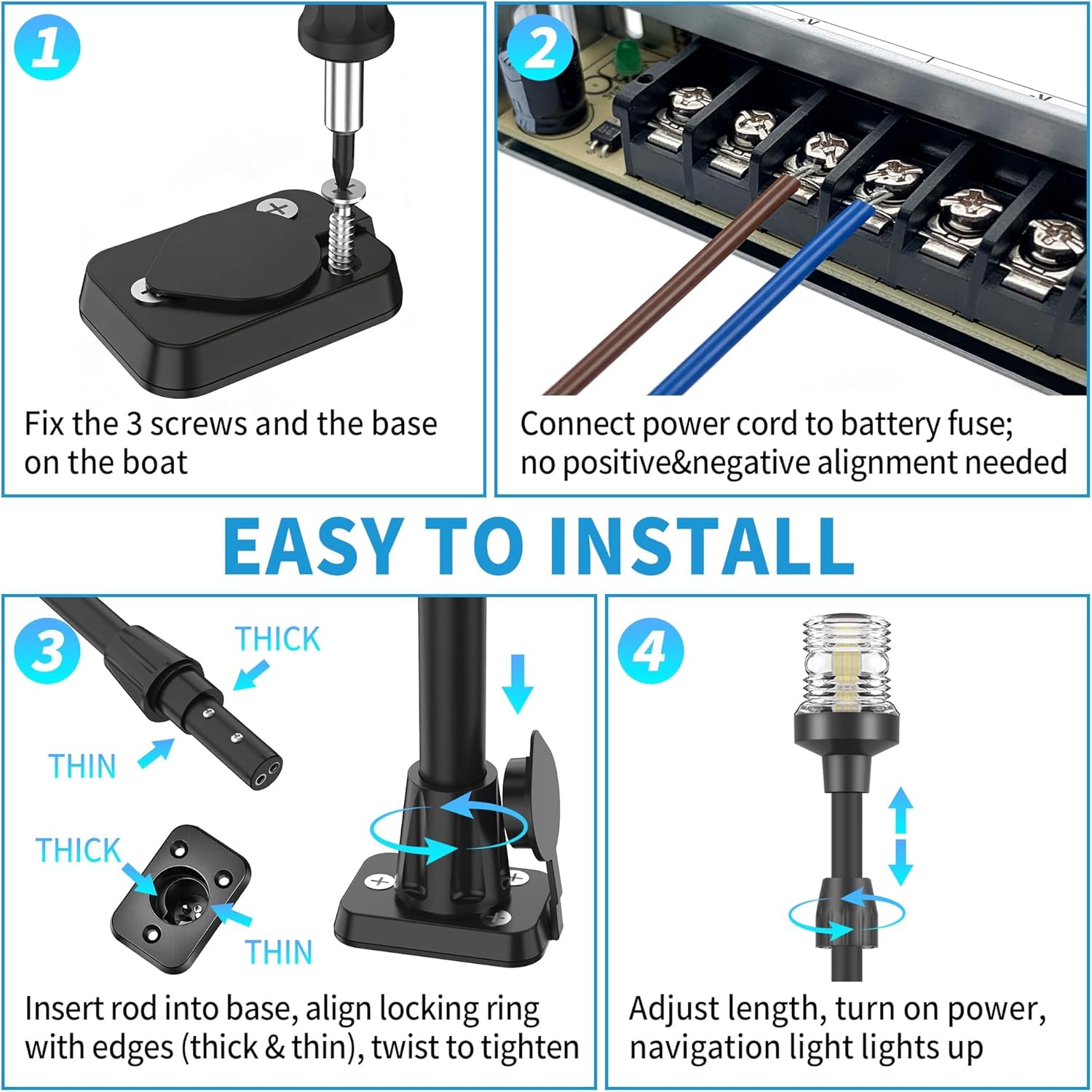 1

Fix the 3 screws and the base on the boat

2

Connect power cord to battery fuse; no positive&negative alignment needed

EASY TO INSTALL

3

THICK

THIN

THICK

THIN

Insert rod into base, align locking ring with edges (thick & thin), twist to tighten

4

Adjust length, turn on power, navigation light lights up