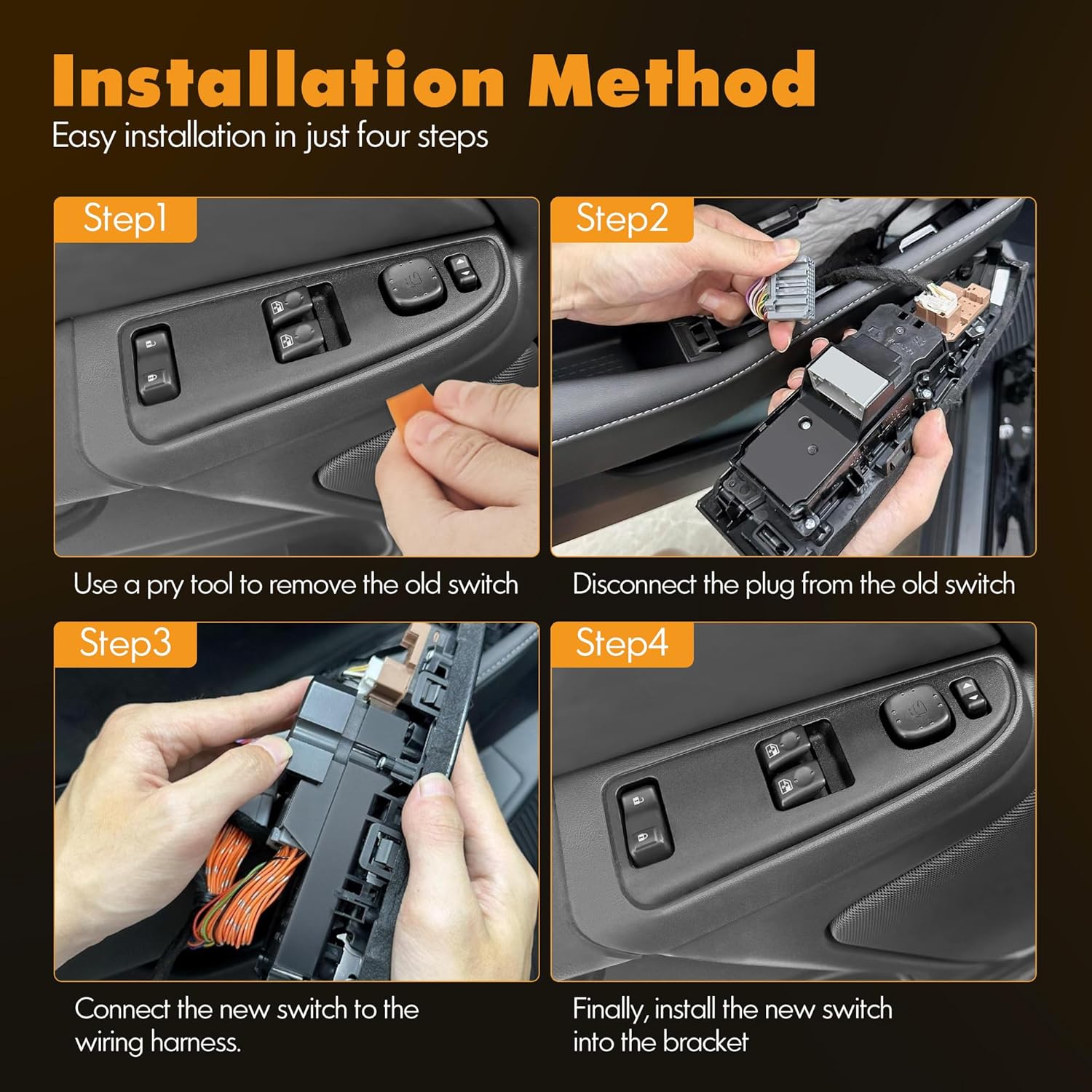 Installation Method
Easy installation in just four steps

Step1

Use a pry tool to remove the old switch

Step2

Disconnect the plug from the old switch

Step3

Connect the new switch to the wiring harness.

Step4

Finally, install the new switch into the bracket