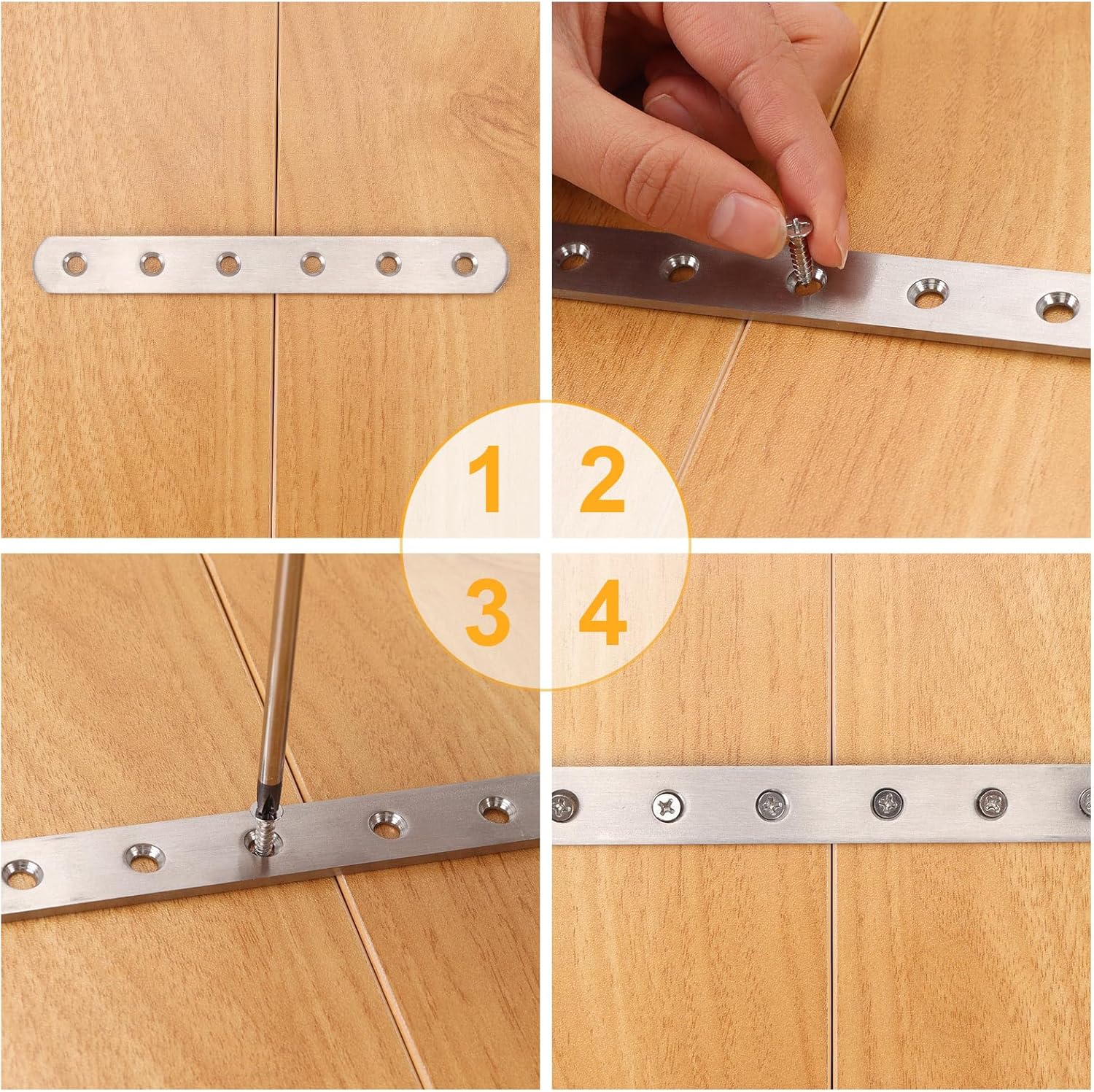 1 2
3 4