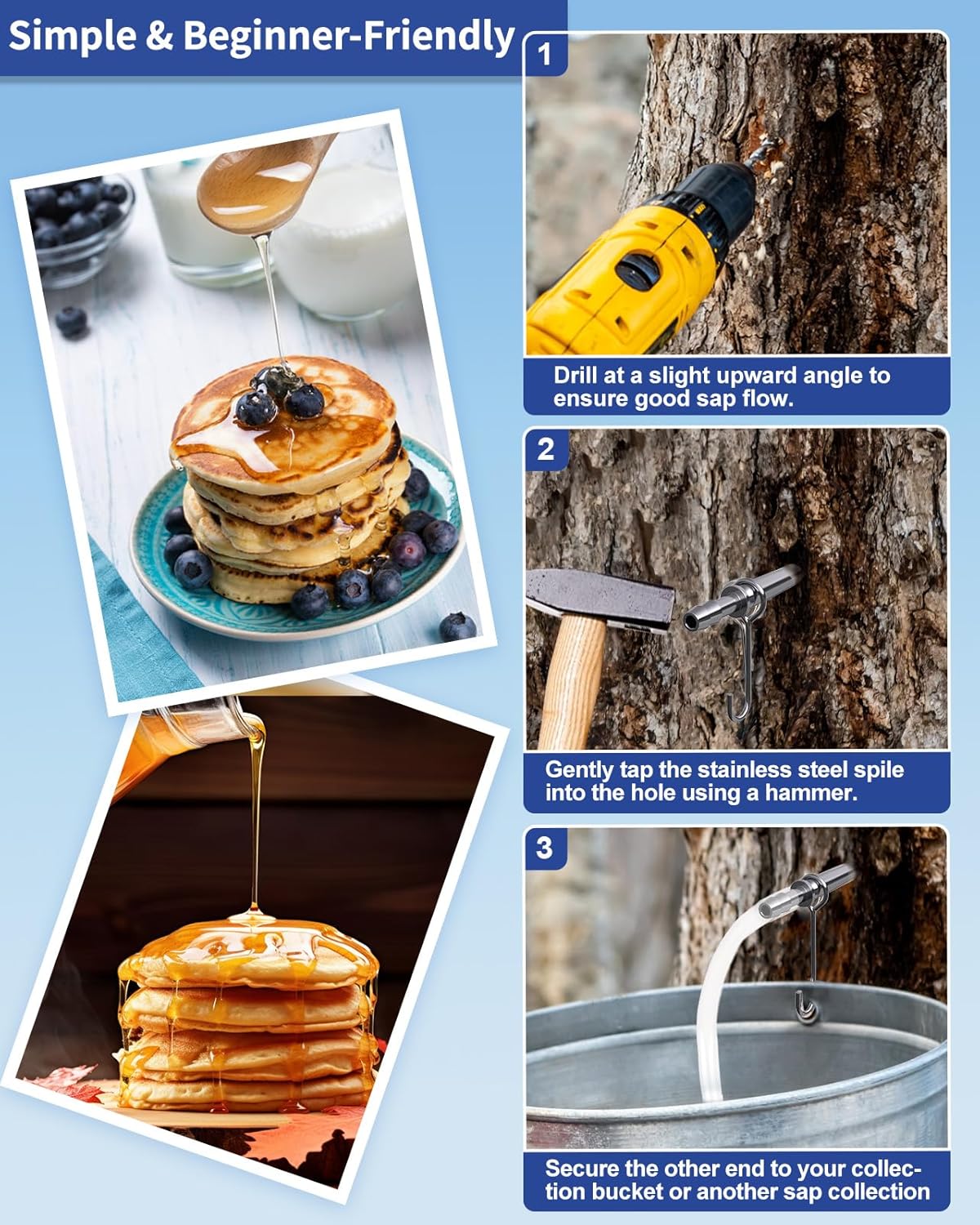 Simple & Beginner-Friendly

1

Drill at a slight upward angle to ensure good sap flow.

2

Gently tap the stainless steel spile into the hole using a hammer.

3

Secure the other end to your collection bucket or another sap collection