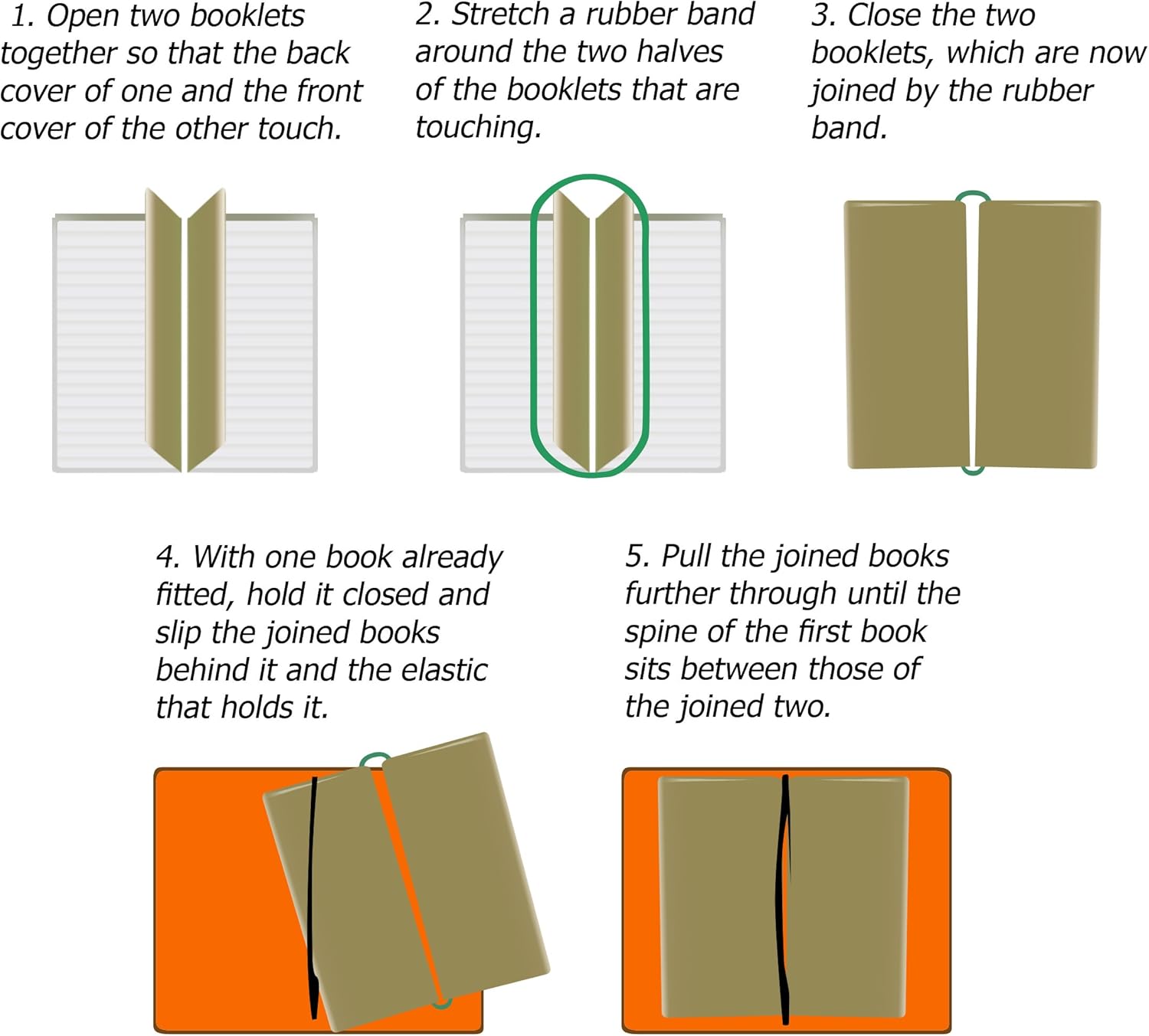 1. Open two booklets together so that the back cover of one and the front cover of the other touch.

2. Stretch a rubber band around the two halves of the booklets that are touching.

3. Close the two booklets, which are now joined by the rubber band.

4. With one book already fitted, hold it closed and slip the joined books behind it and the elastic that holds it.

5. Pull the joined books further through until the spine of the first book sits between those of the joined two.