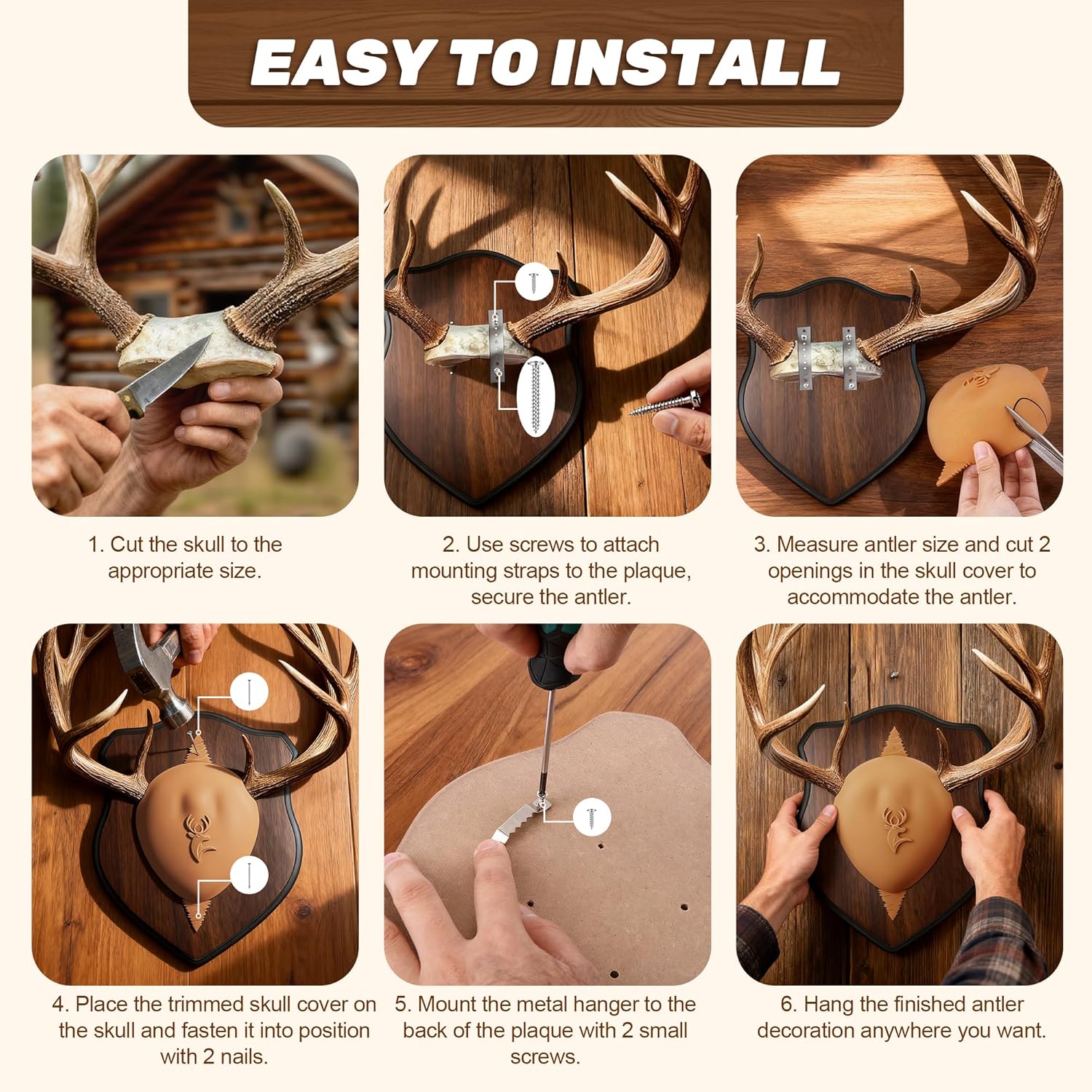 EASY TO INSTALL

1. Cut the skull to the appropriate size.

2. Use screws to attach mounting straps to the plaque, secure the antler.

3. Measure antler size and cut 2 openings in the skull cover to accommodate the antler.

4. Place the trimmed skull cover on the skull and fasten it into position with 2 nails.

5. Mount the metal hanger to the back of the plaque with 2 small screws.

6. Hang the finished antler decoration anywhere you want.