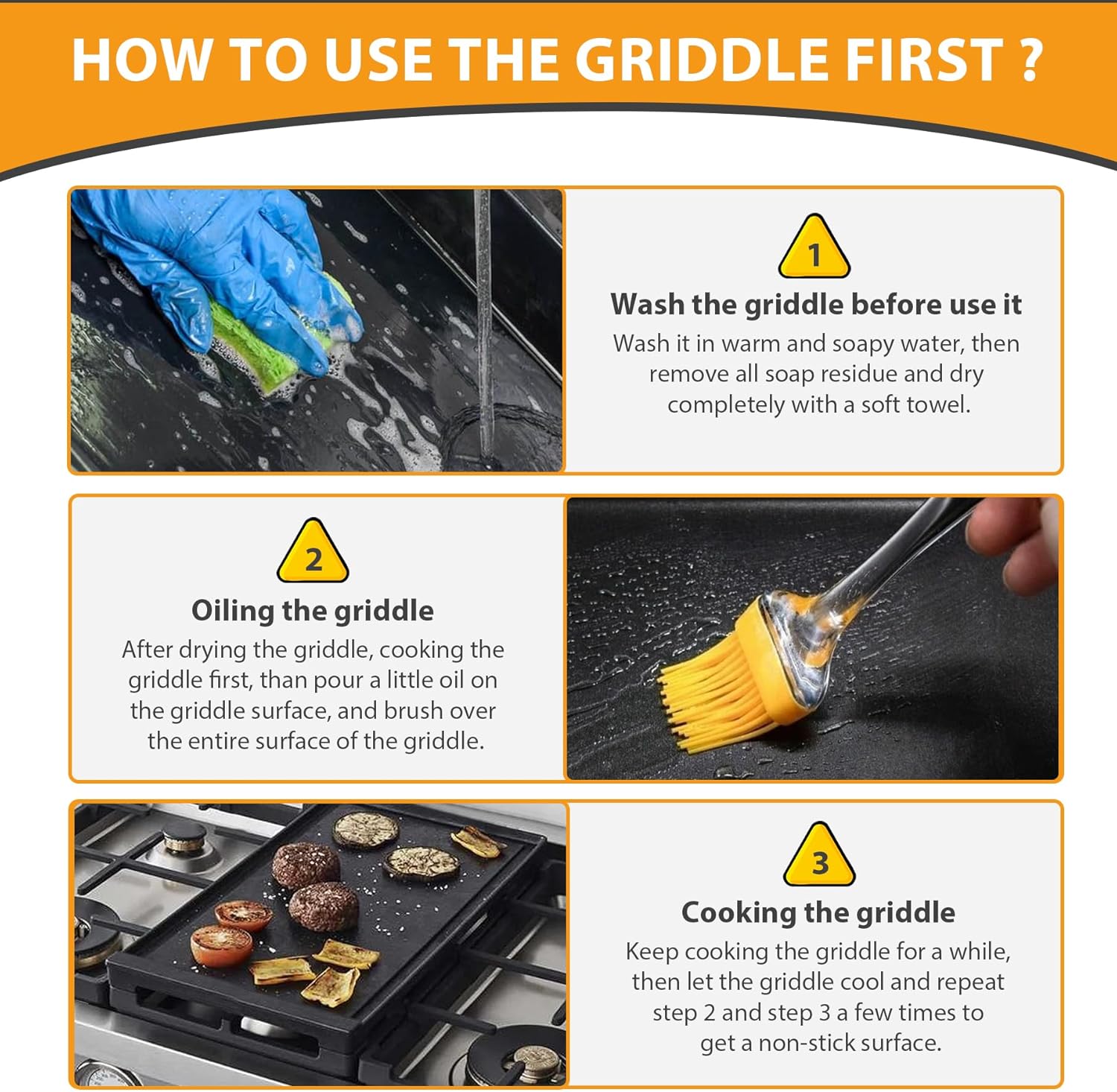 HOW TO USE THE GRIDDLE FIRST ?

1

Wash the griddle before use it

Wash it in warm and soapy water, then remove all soap residue and dry completely with a soft towel.

2

Oiling the griddle

After drying the griddle, cooking the griddle first, than pour a little oil on the griddle surface, and brush over the entire surface of the griddle.

3

Cooking the griddle

Keep cooking the griddle for a while, then let the griddle cool and repeat step 2 and step 3 a few times to get a non-stick surface.