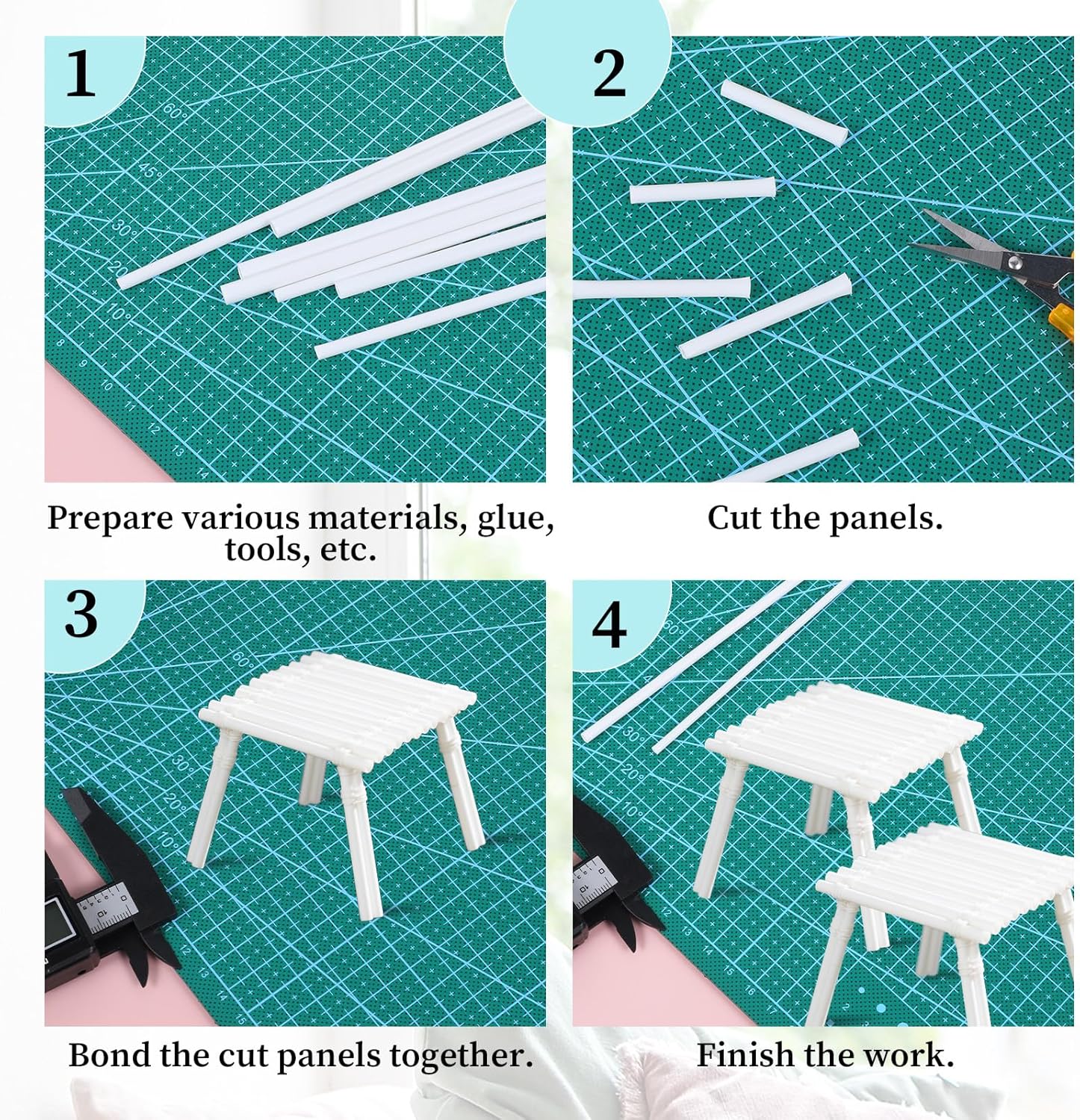 1

Prepare various materials, glue, tools, etc.

2

Cut the panels.

3

Bond the cut panels together.

4

Finish the work.